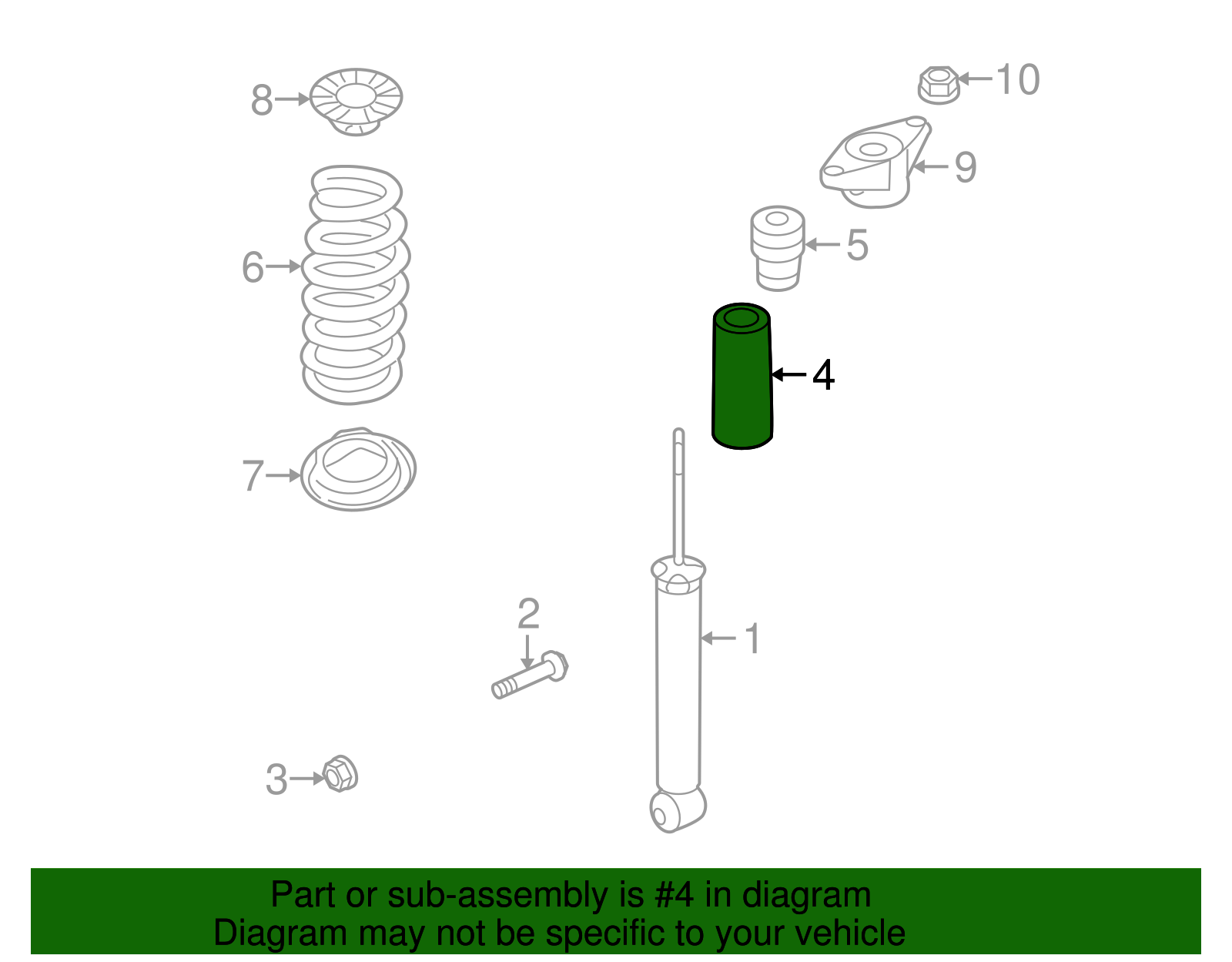 8
10
9
6
5
4
7
2
1
3

Part or sub-assembly is #4 in diagram
Diagram may not be specific to your vehicle