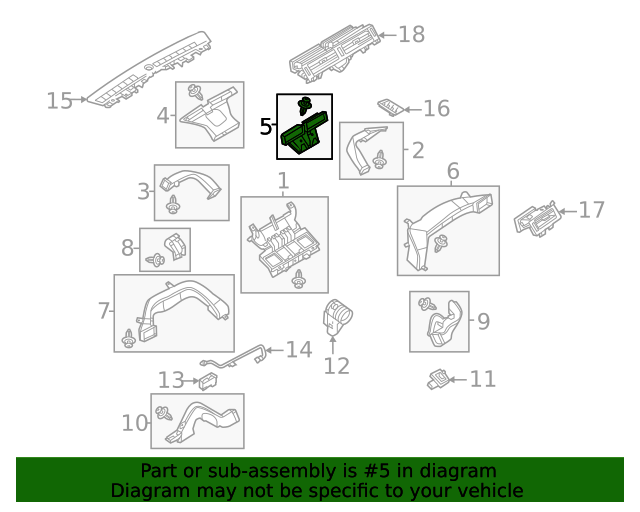 18
15
4
5
16
2
3
1
6
17
8
7
9
14
12
13
11
10

Part or sub-assembly is #5 in diagram
Diagram may not be specific to your vehicle