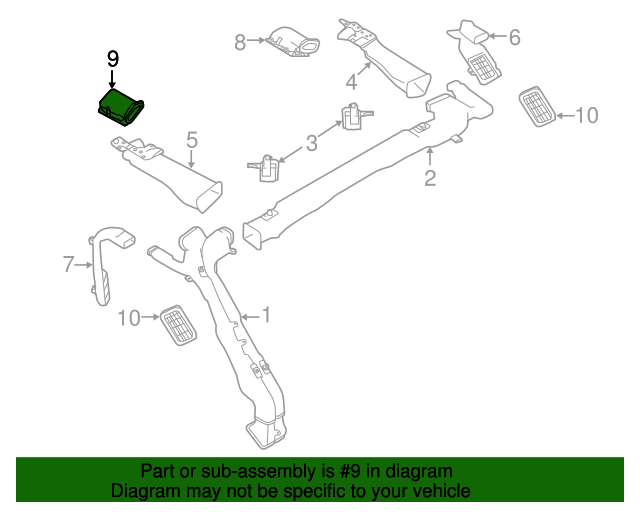 9
8
4
6
10
5
3
2
7
10
1

Part or sub-assembly is #9 in diagram
Diagram may not be specific to your vehicle