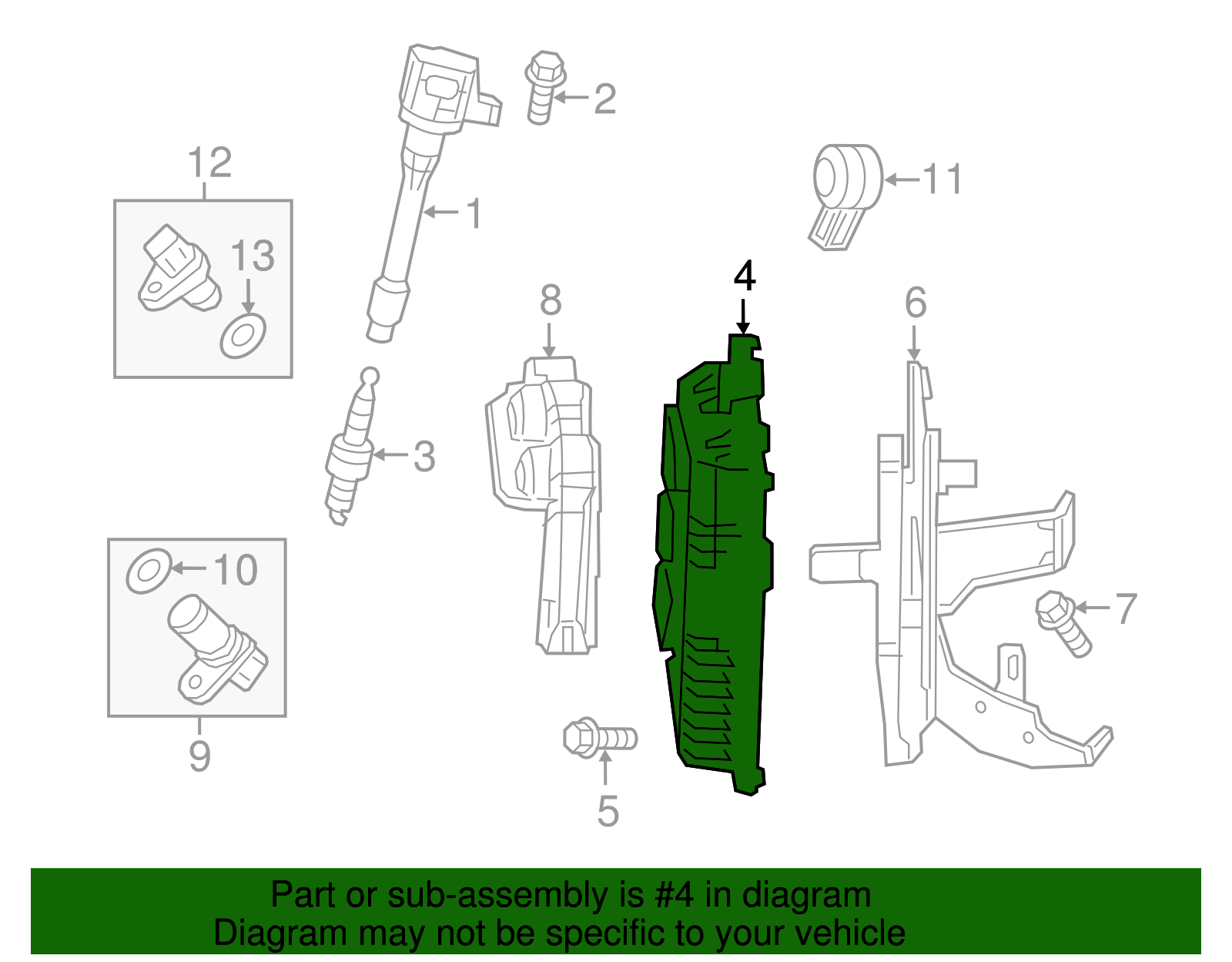 2

12

11

1

13

4

8

6

3

10

7

9

5

Part or sub-assembly is #4 in diagram
Diagram may not be specific to your vehicle