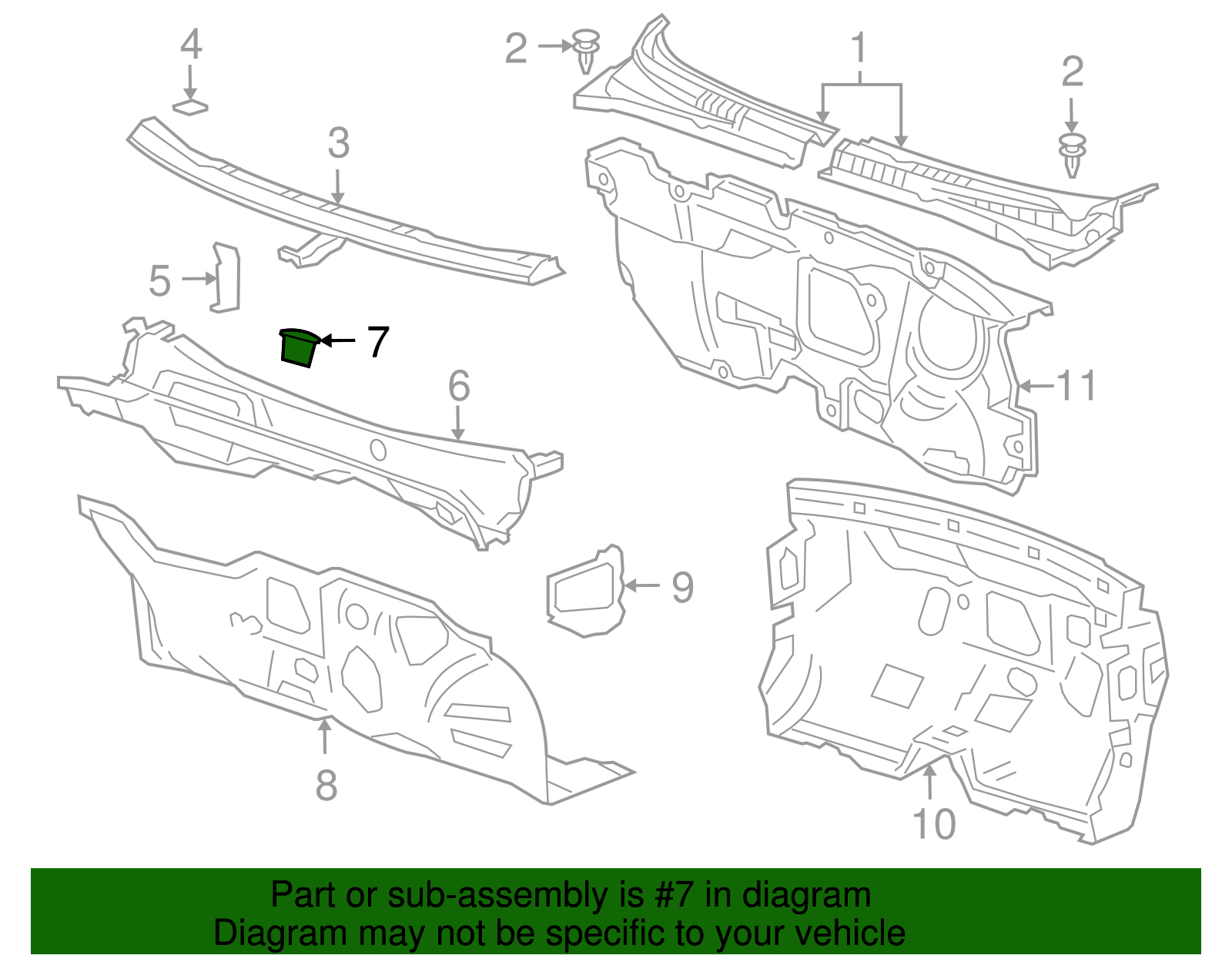 4
2
1
2
3
5
7
6
11
9
8
10

Part or sub-assembly is #7 in diagram
Diagram may not be specific to your vehicle