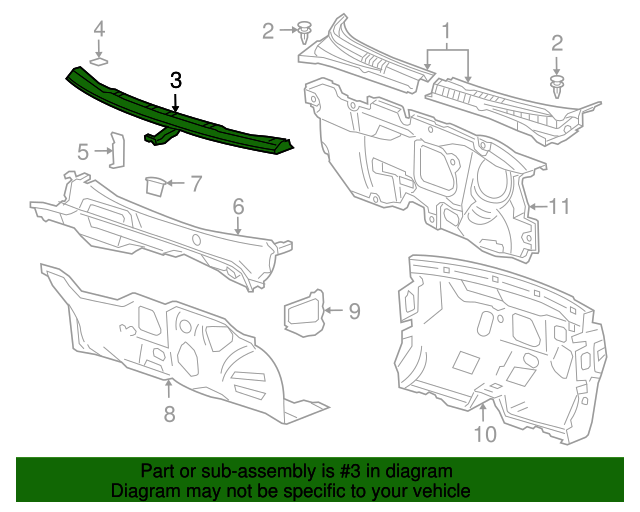 4
2
1
2
3
5
7
6
11
9
8
10

Part or sub-assembly is #3 in diagram
Diagram may not be specific to your vehicle