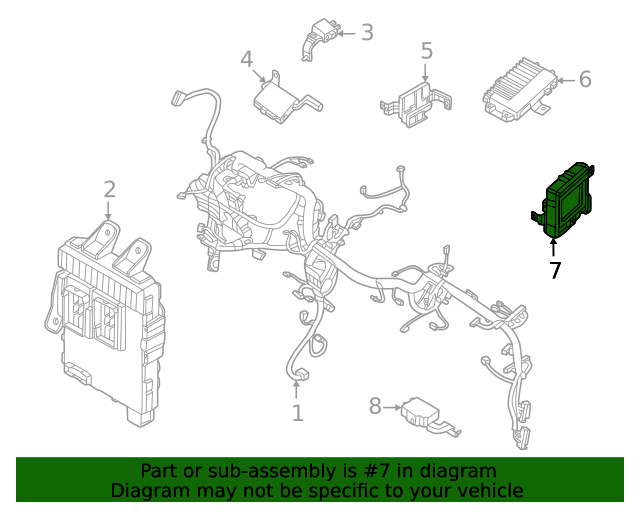 3
4
5
6
2
7
1
8

Part or sub-assembly is #7 in diagram
Diagram may not be specific to your vehicle