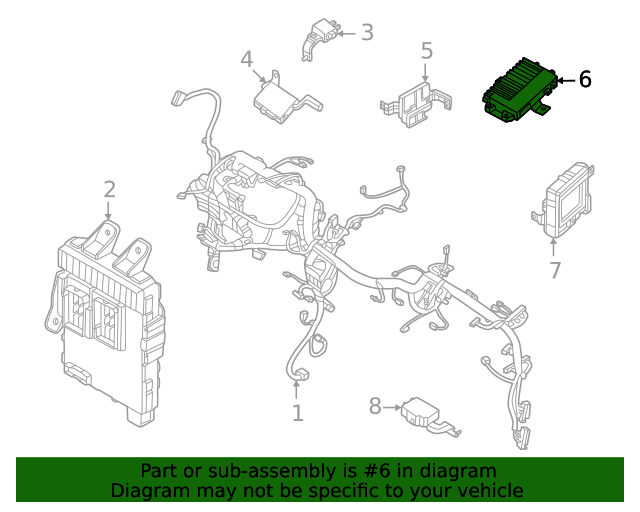 3
4
5
6
2
7
1
8

Part or sub-assembly is #6 in diagram
Diagram may not be specific to your vehicle