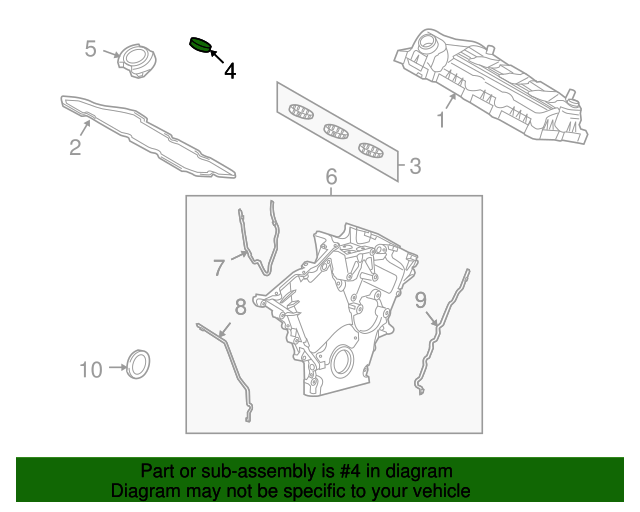 5
4
1
2
3
6
7
8
9
10

Part or sub-assembly is #4 in diagram
Diagram may not be specific to your vehicle