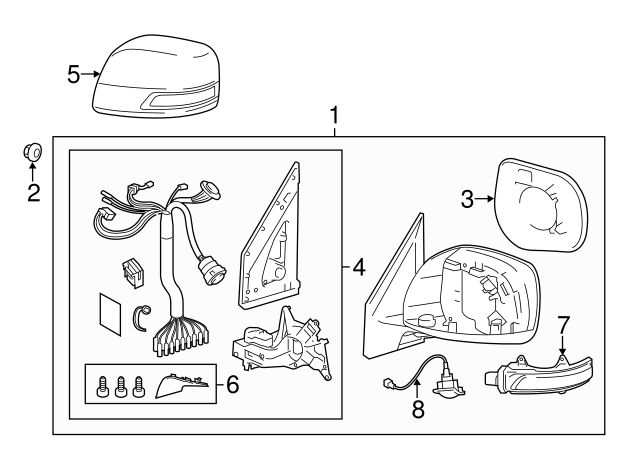 5
1
2
3
4
6
7
8