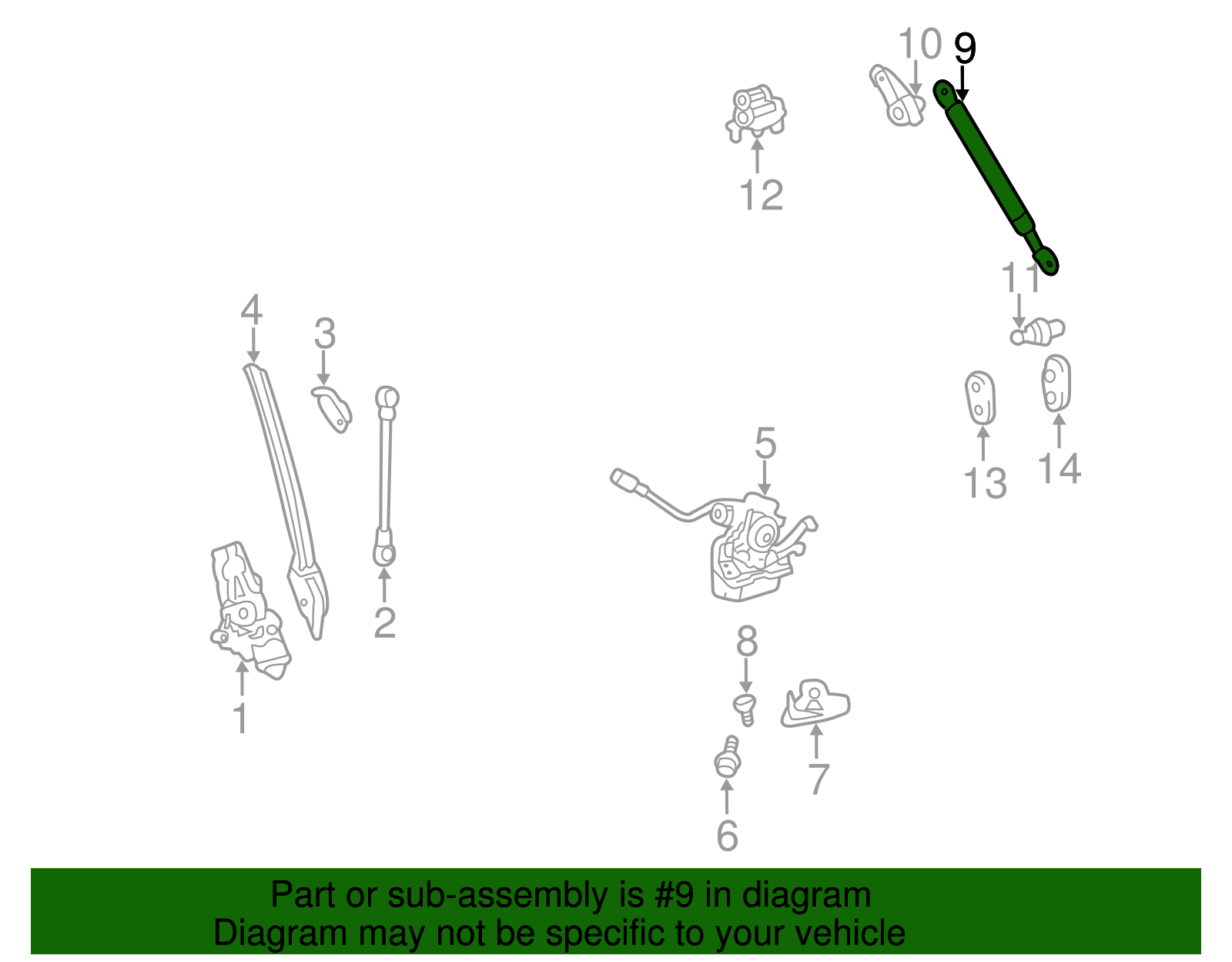 10
9
12
11
4
3
13
14
5
2
1
8
7
6

Part or sub-assembly is #9 in diagram
Diagram may not be specific to your vehicle