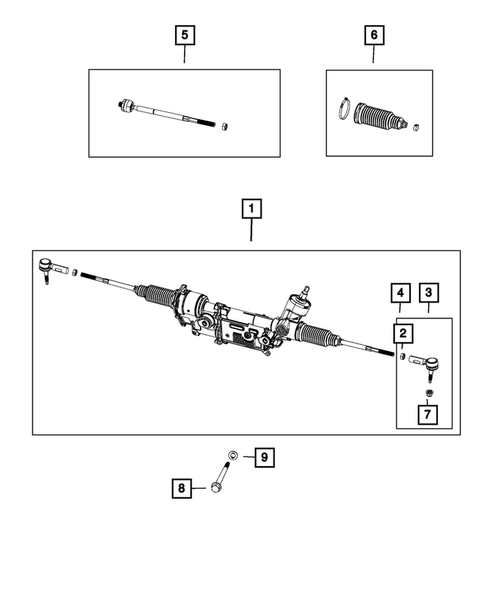 5
6
1
4
3
2
7
9
8