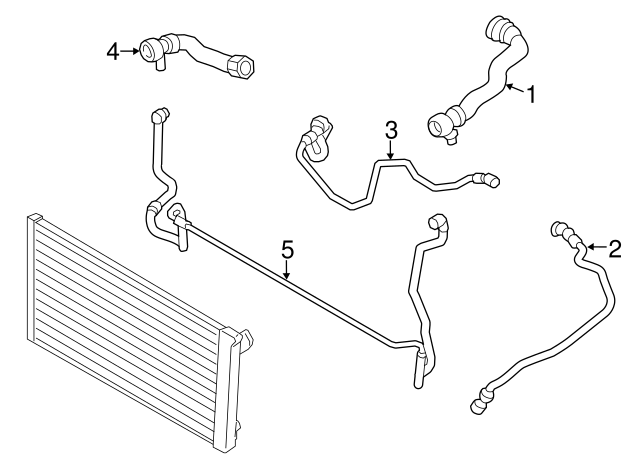 4
1
3
5
2