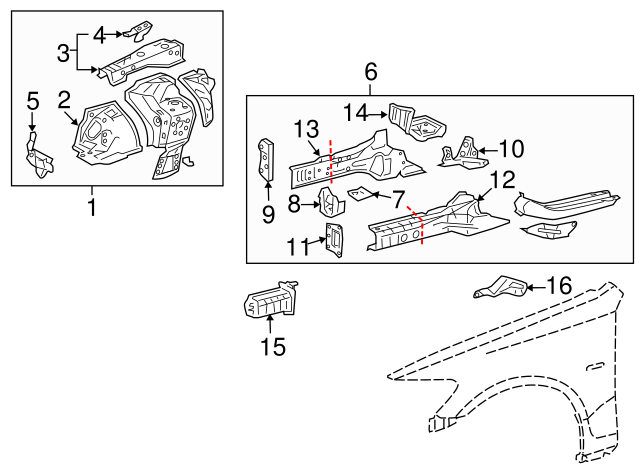 4
3
5
2
1
6
14
13
10
9
8
7
12
11
16
15