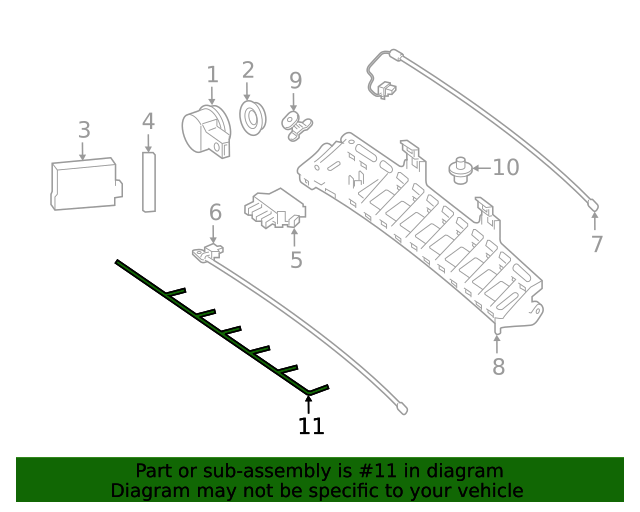 1
2
9
3
4
10
6
5
7
8
11

Part or sub-assembly is #11 in diagram
Diagram may not be specific to your vehicle