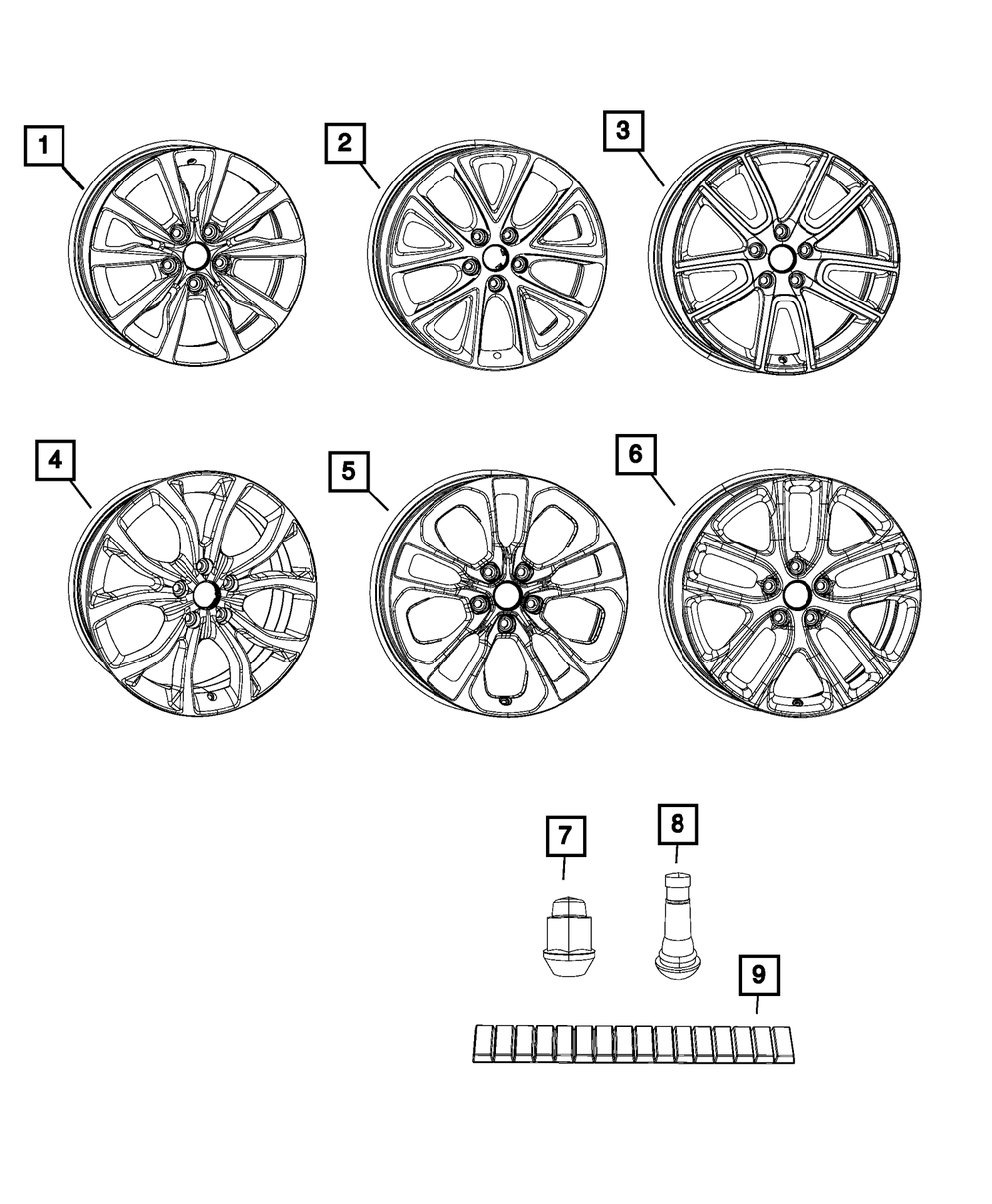 1
2
3
4
5
6
7
8
9