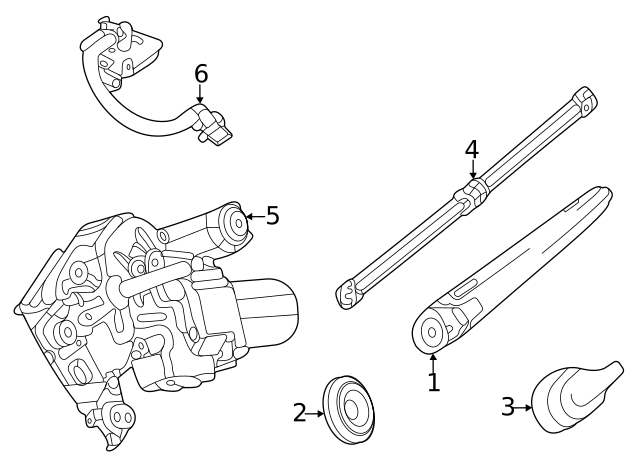 6
4
5
1
2
3