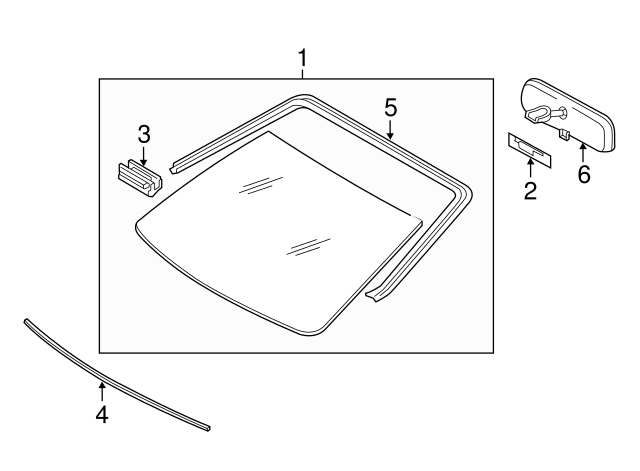 1
3
5
2
6
4