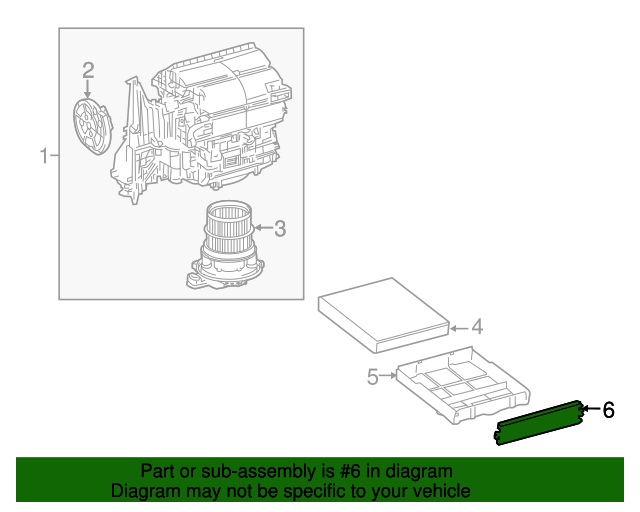 2

1

3

4

5

6

Part or sub-assembly is #6 in diagram
Diagram may not be specific to your vehicle