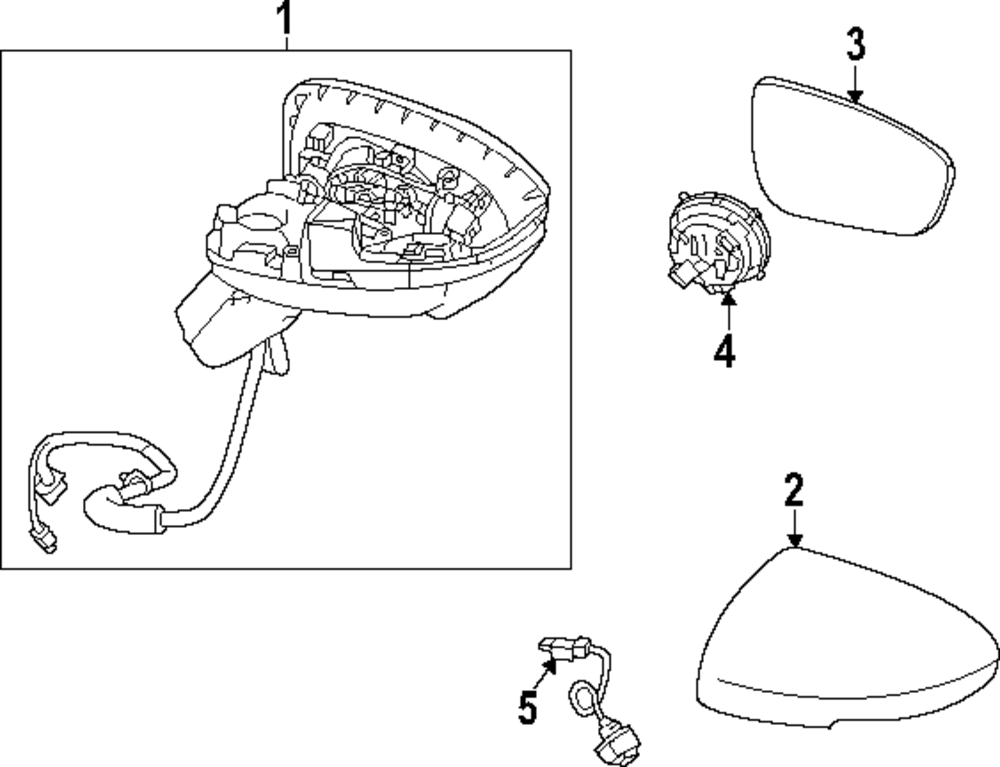 1
3
4
2
5