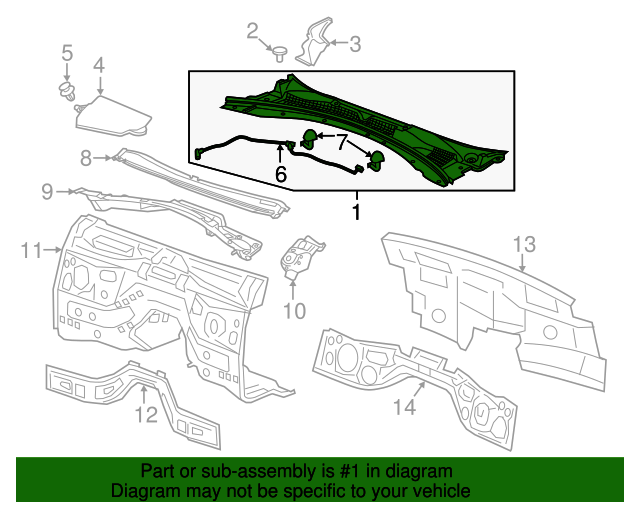 2
3
5
4
7
6
1
8
9
11
10
13
12
14

Part or sub-assembly is #1 in diagram
Diagram may not be specific to your vehicle