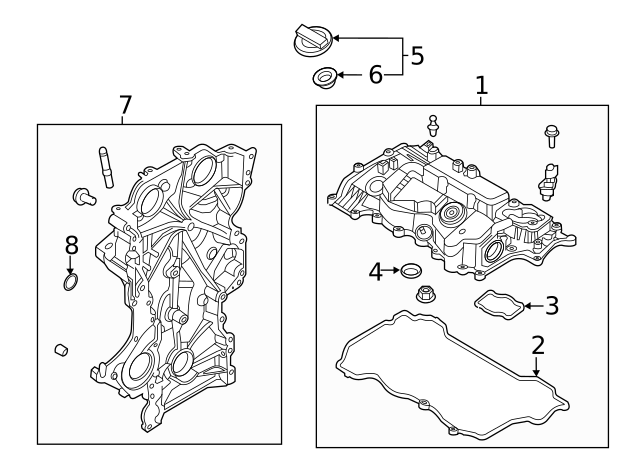 5
6
1
7
8
4
3
2