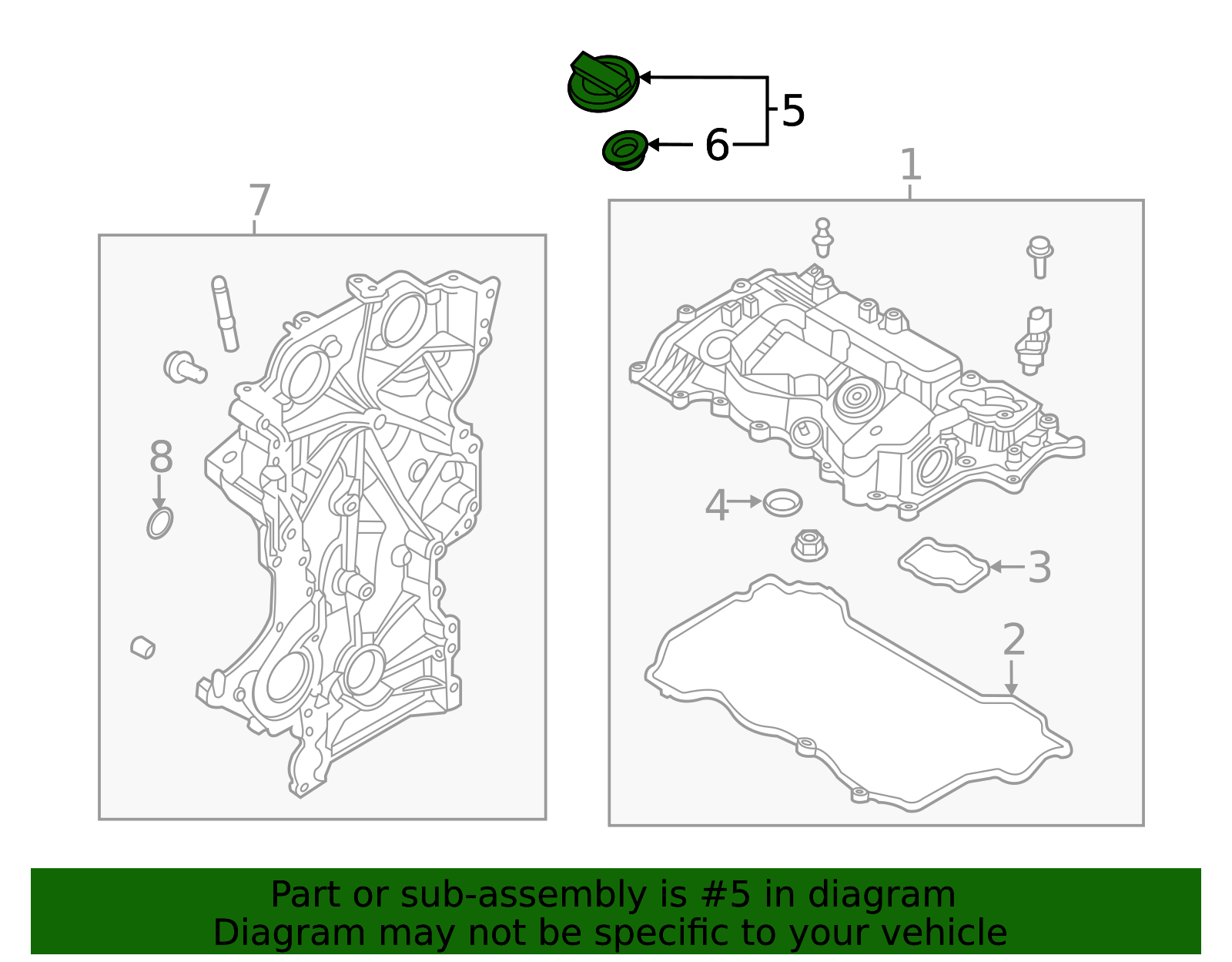 5
6
1
7
8
4
3
2

Part or sub-assembly is #5 in diagram
Diagram may not be specific to your vehicle