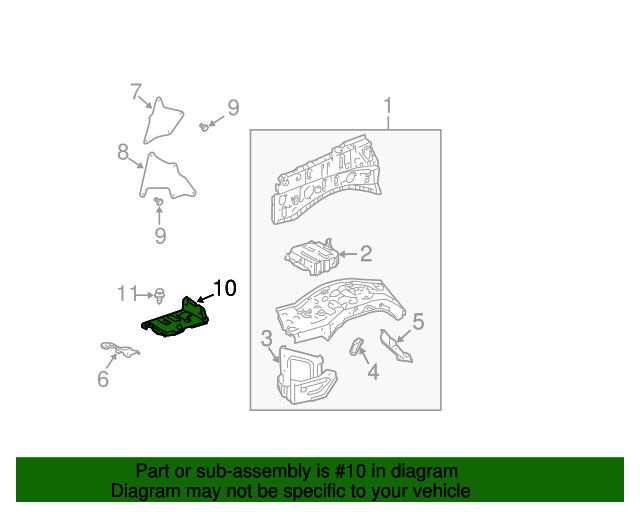 7
9
1
8
9
2
11
10
5
3
4
6

Part or sub-assembly is #10 in diagram
Diagram may not be specific to your vehicle