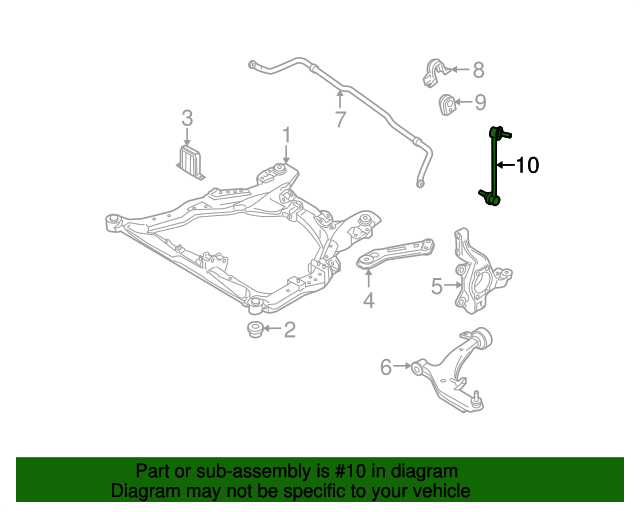 8
9
7
3
1
10
5
4
2
6

Part or sub-assembly is #10 in diagram
Diagram may not be specific to your vehicle