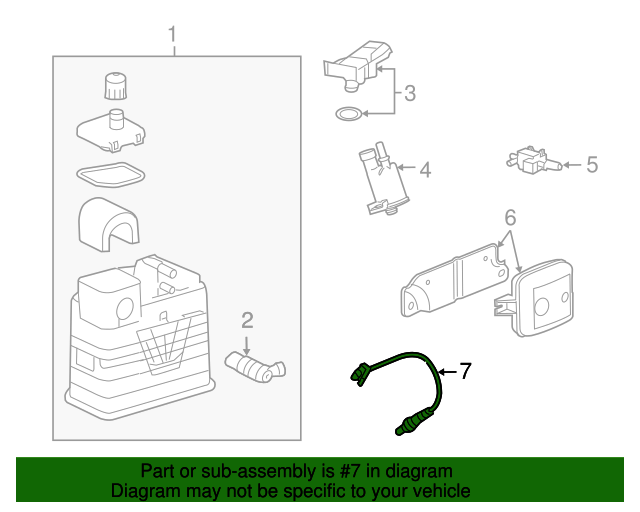 1

3

4

5

6

2

7

Part or sub-assembly is #7 in diagram
Diagram may not be specific to your vehicle