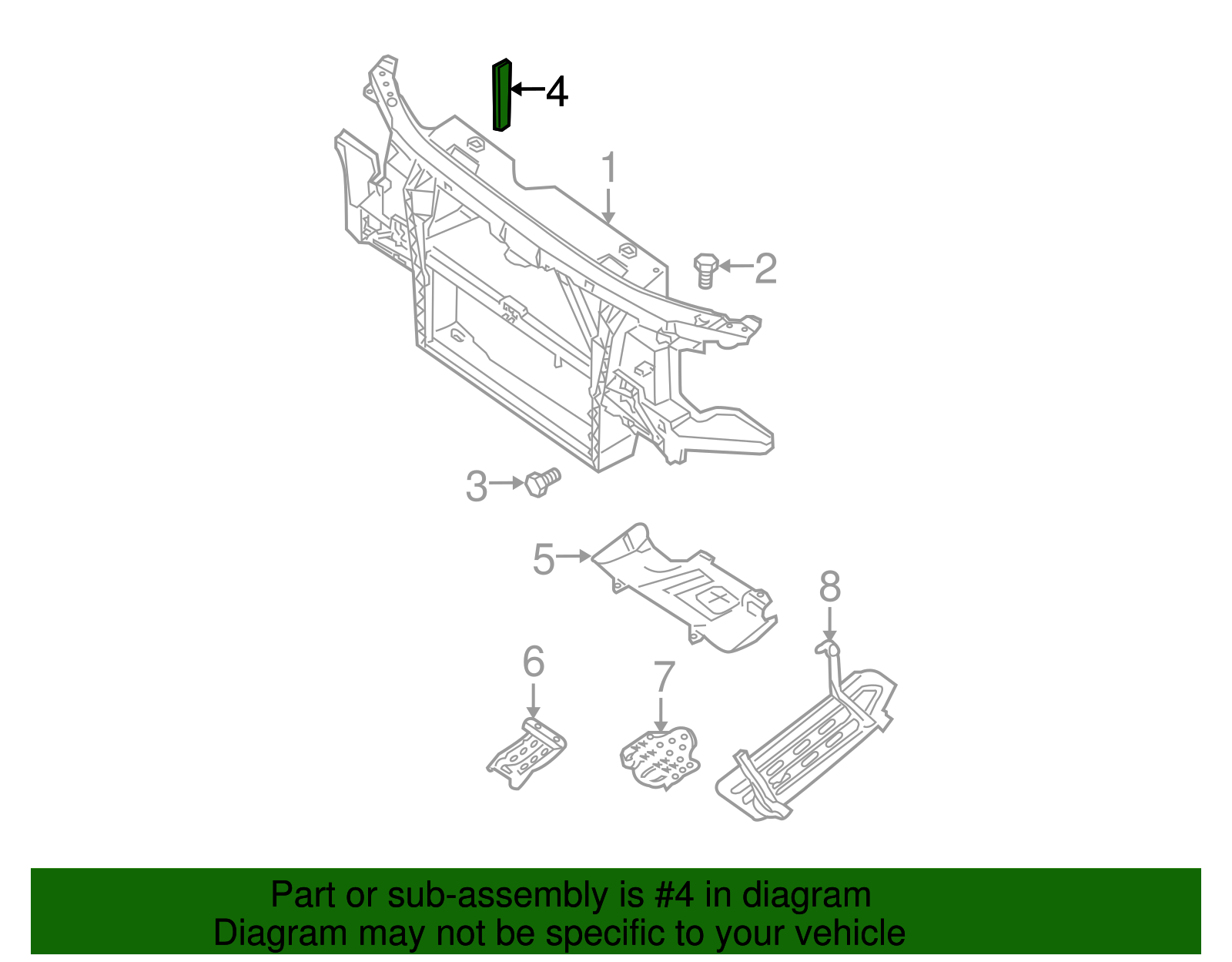 4
1
2
3
5
8
6
7

Part or sub-assembly is #4 in diagram
Diagram may not be specific to your vehicle