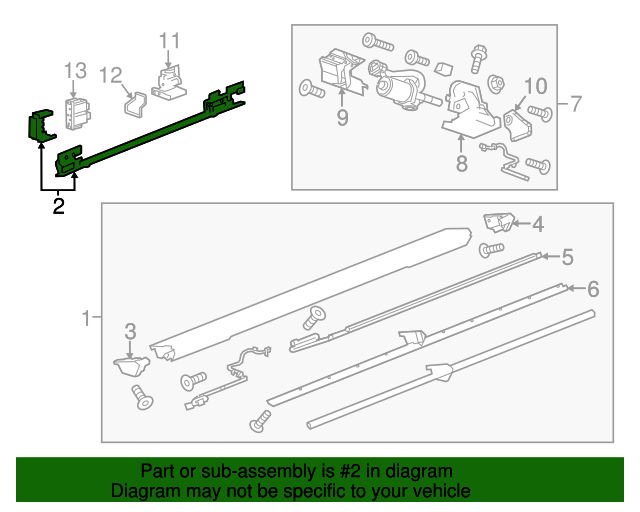 11
13
12
2
9
10
7
8
4
5
6
1
3

Part or sub-assembly is #2 in diagram
Diagram may not be specific to your vehicle