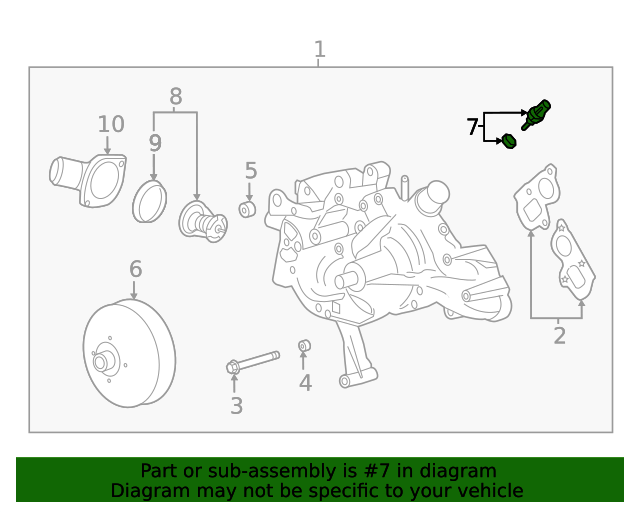 1
8
10
9
5
7
6
2
3
4

Part or sub-assembly is #7 in diagram
Diagram may not be specific to your vehicle