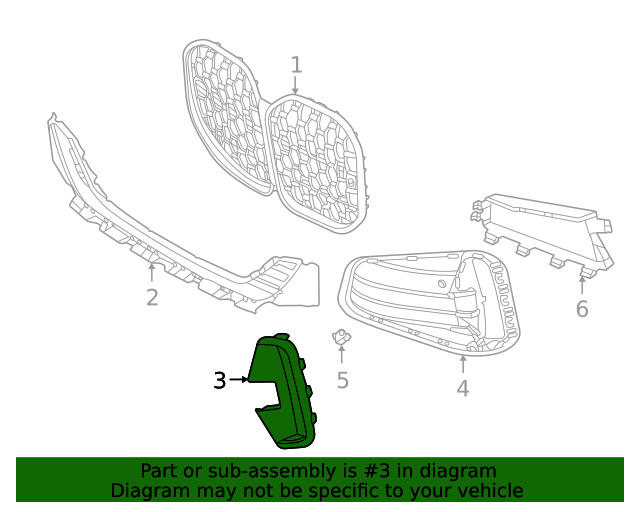 1

2

6

3

5

4

Part or sub-assembly is #3 in diagram
Diagram may not be specific to your vehicle