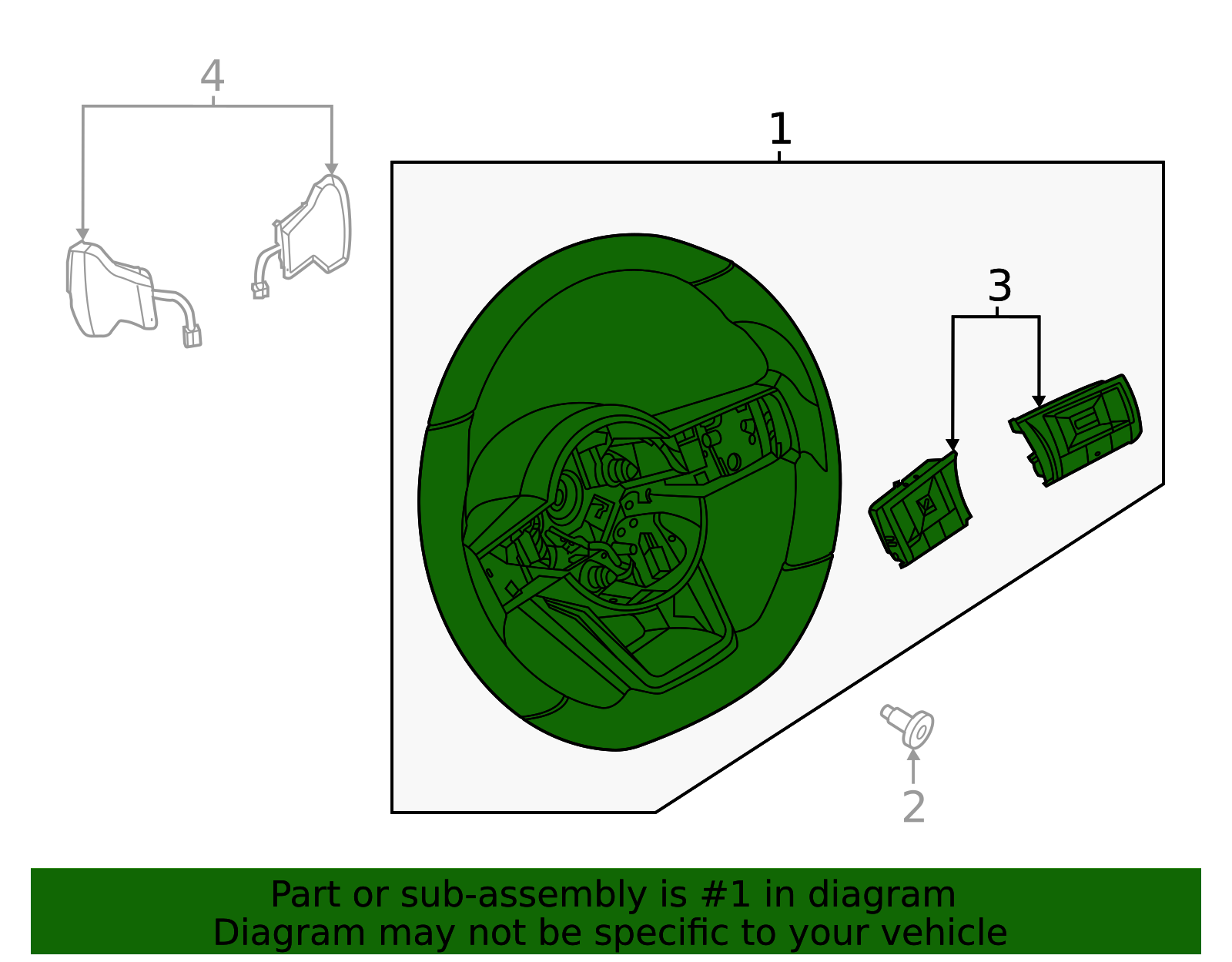 4

1

3

2

Part or sub-assembly is #1 in diagram
Diagram may not be specific to your vehicle