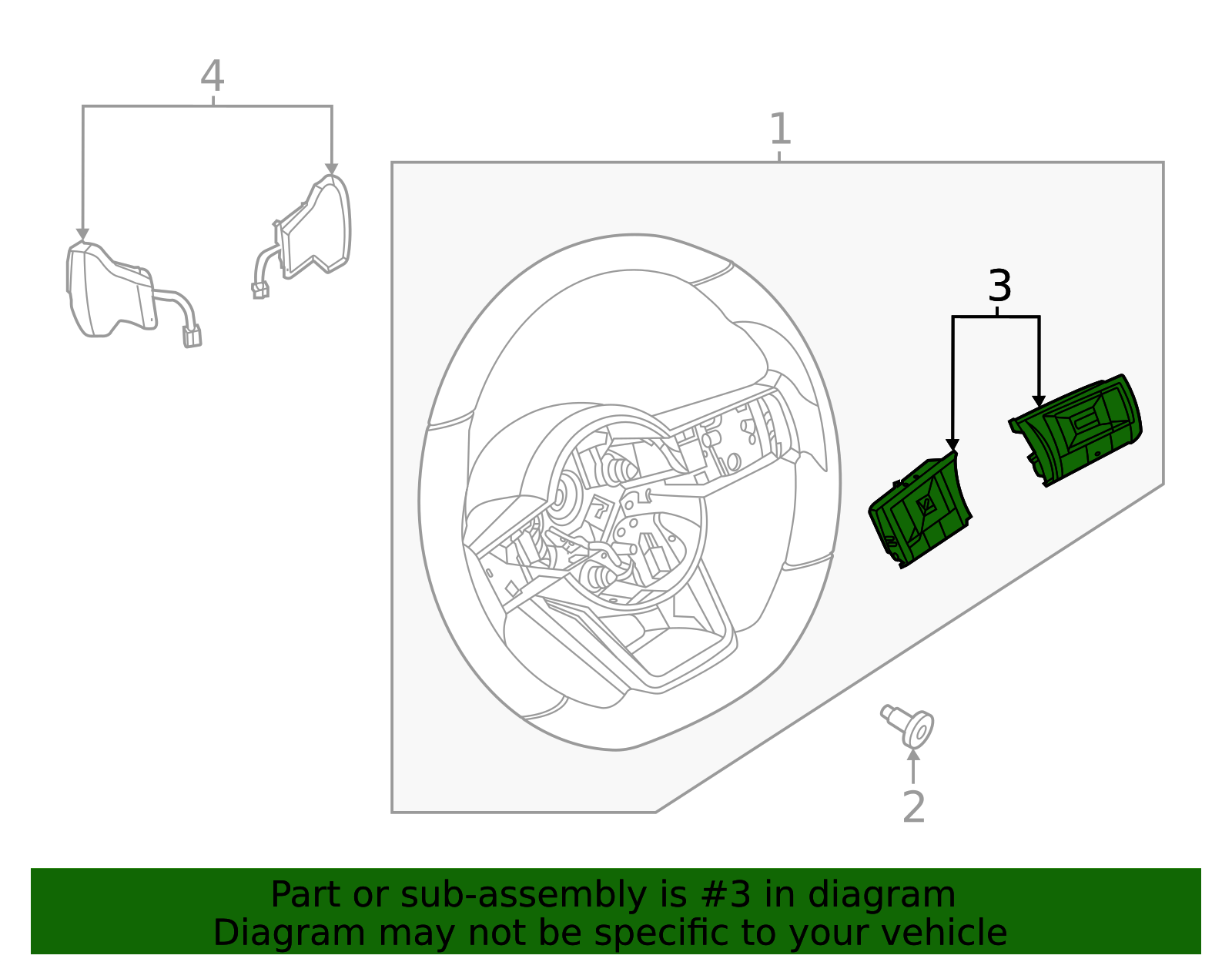 4

1

3

2

Part or sub-assembly is #3 in diagram
Diagram may not be specific to your vehicle