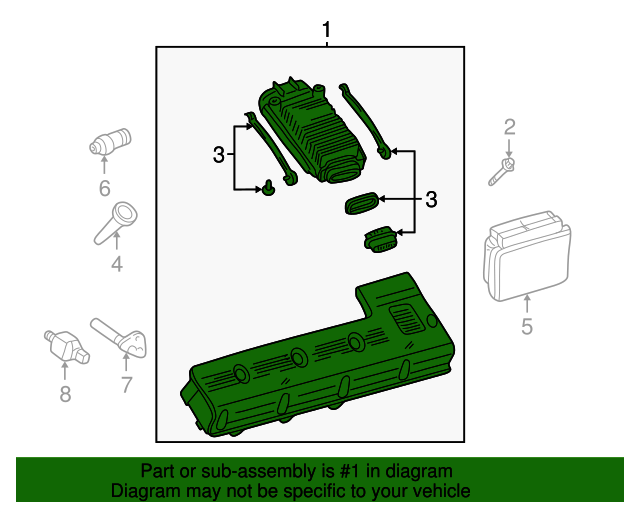 1

3

3

2

6

4

5

8

7

Part or sub-assembly is #1 in diagram
Diagram may not be specific to your vehicle