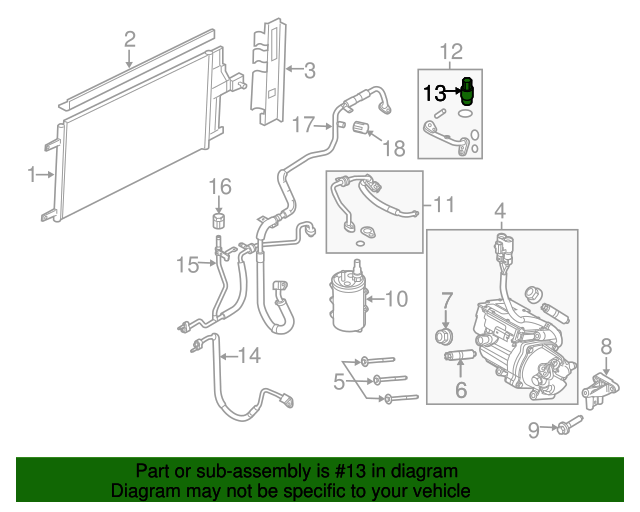 2
3
12
13
17
18
1
16
11
4
15
10
7
8
14
5
6
9

Part or sub-assembly is #13 in diagram
Diagram may not be specific to your vehicle