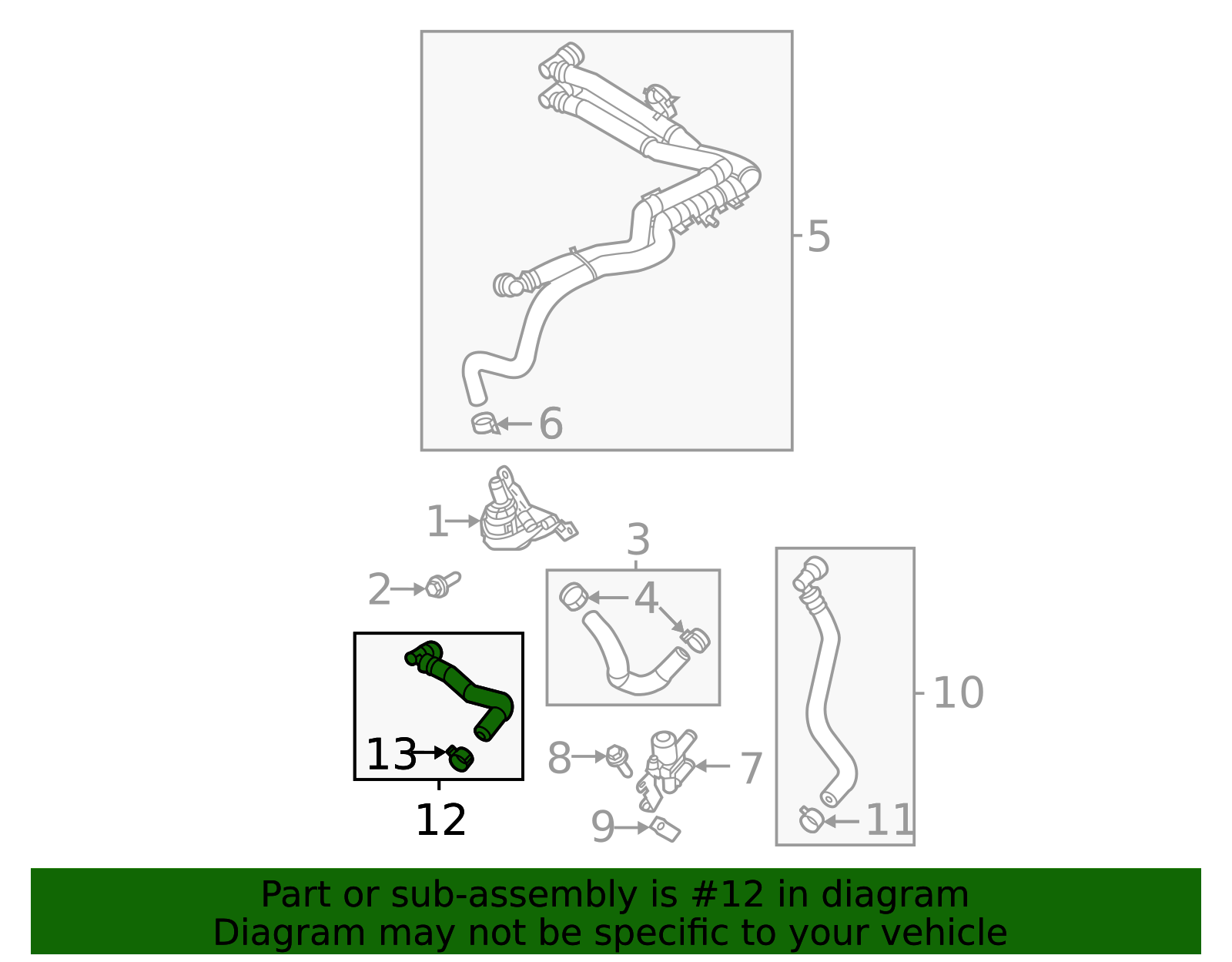 5
6
1
3
2
4
10
13
8
7
12
9
11

Part or sub-assembly is #12 in diagram
Diagram may not be specific to your vehicle