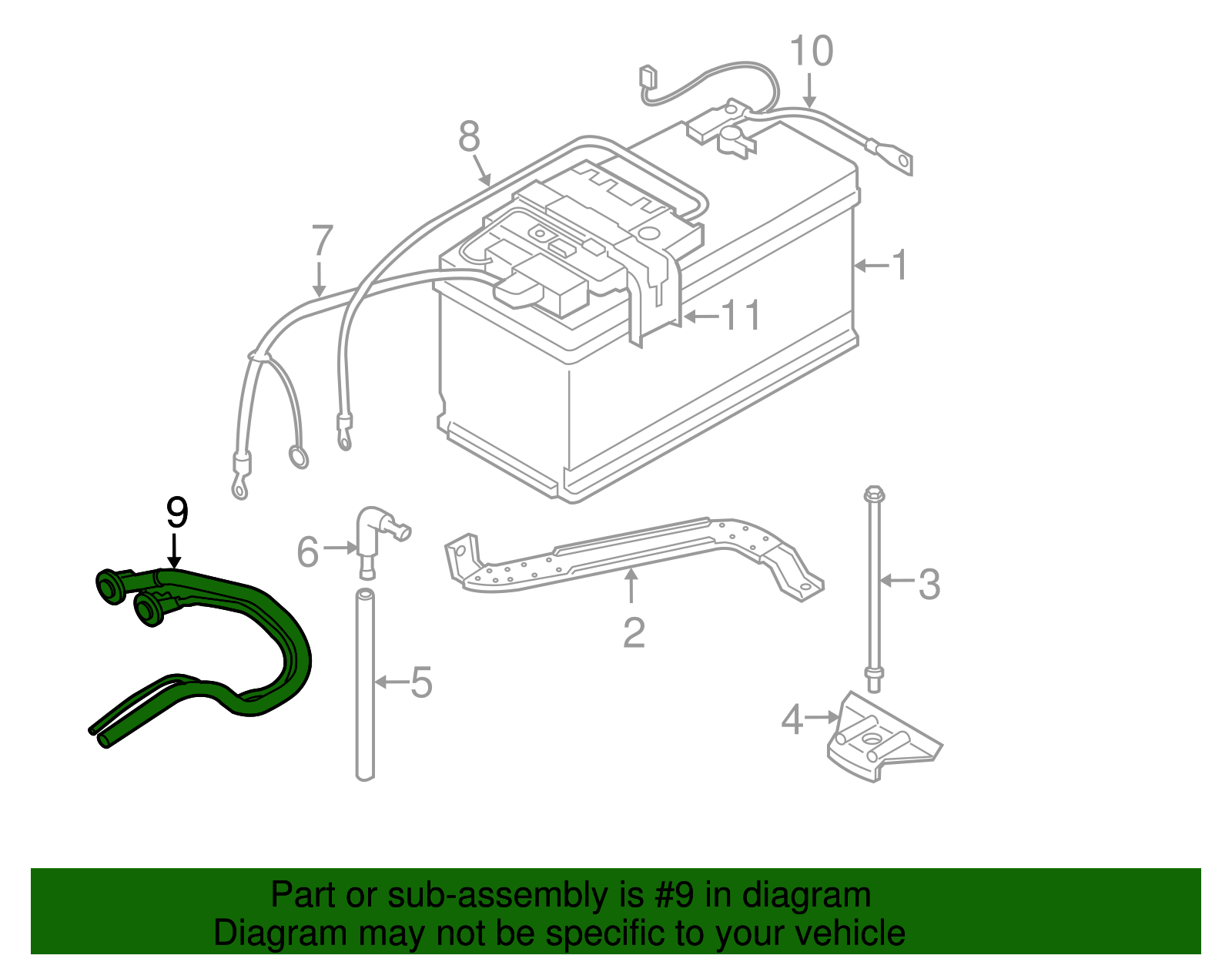 10
8
7
1
11
9
6
2
3
5
4

Part or sub-assembly is #9 in diagram
Diagram may not be specific to your vehicle