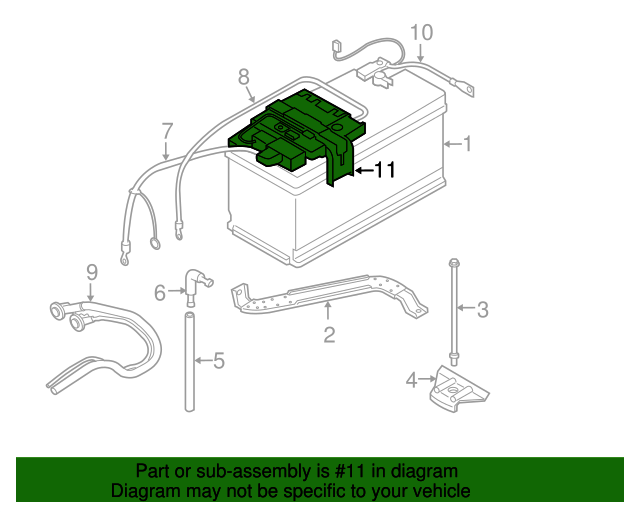 10
8
7
1
11
9
6
2
3
5
4

Part or sub-assembly is #11 in diagram
Diagram may not be specific to your vehicle