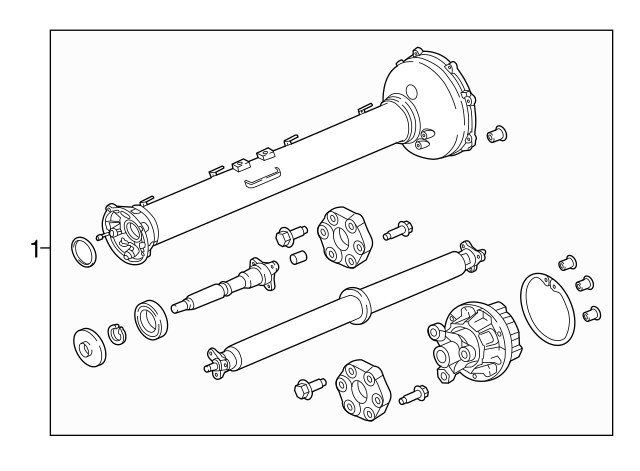 1