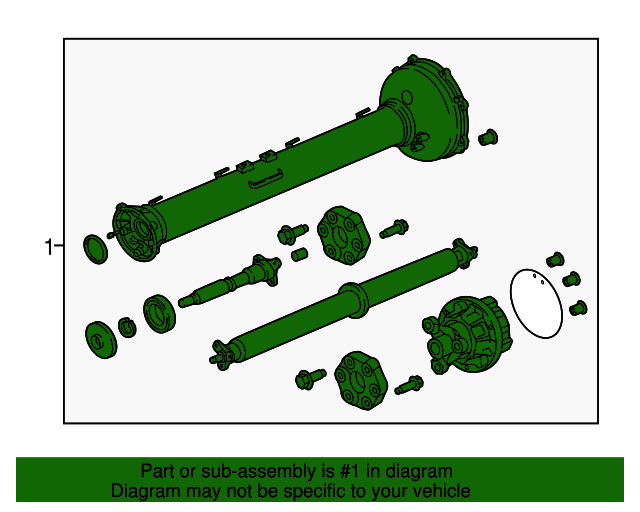 1

Part or sub-assembly is #1 in diagram
Diagram may not be specific to your vehicle