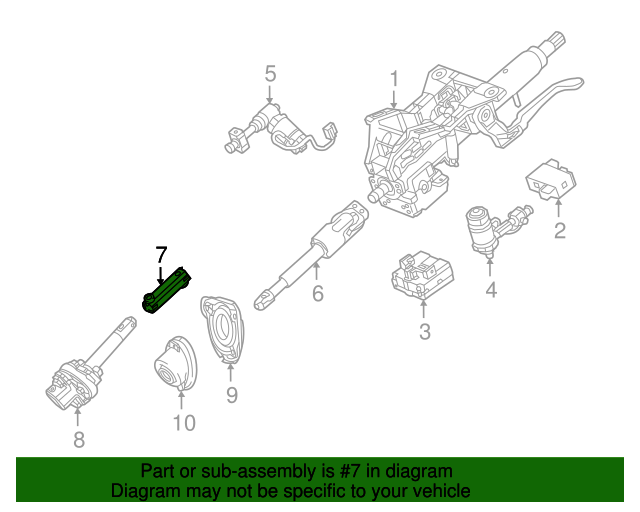 5
1
2
7
6
4
3
9
10
8

Part or sub-assembly is #7 in diagram
Diagram may not be specific to your vehicle