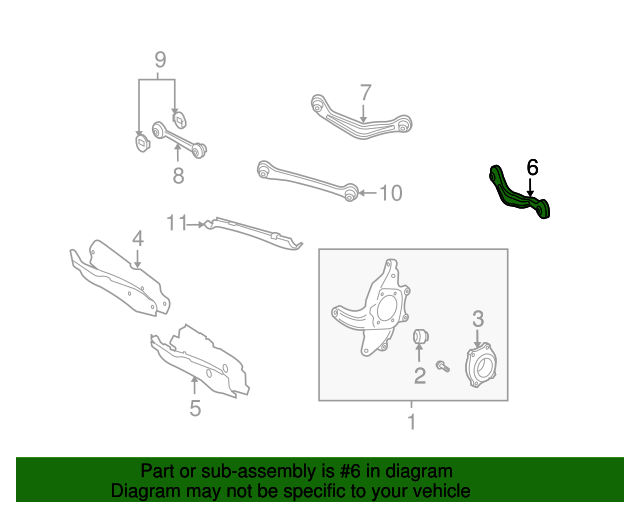 9
7
8
6
10
11
4
3
2
5
1

Part or sub-assembly is #6 in diagram
Diagram may not be specific to your vehicle