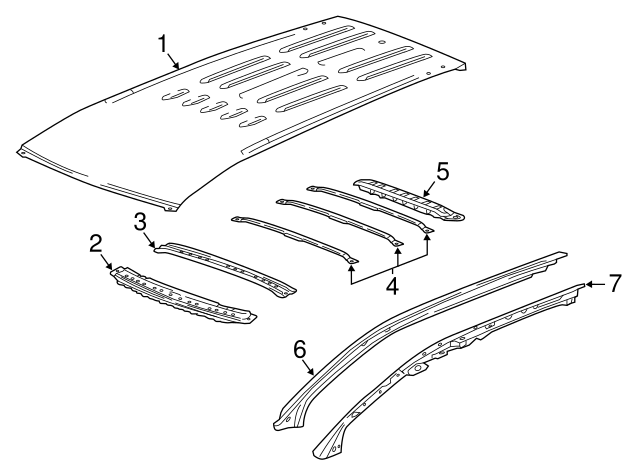 1
5
3
2
4
7
6