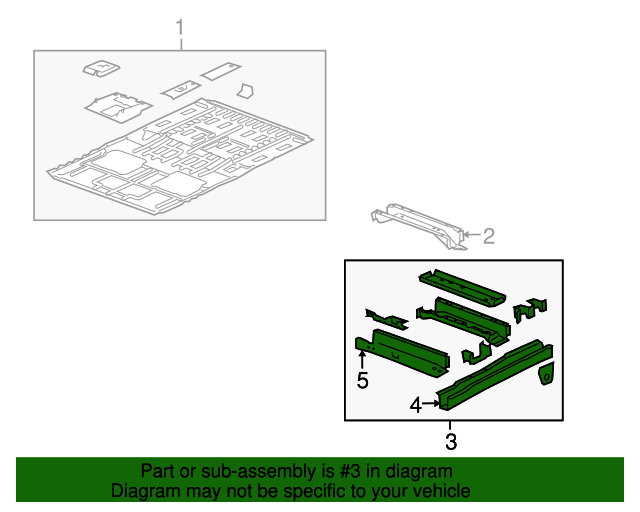 1

2

5

4

3

Part or sub-assembly is #3 in diagram
Diagram may not be specific to your vehicle