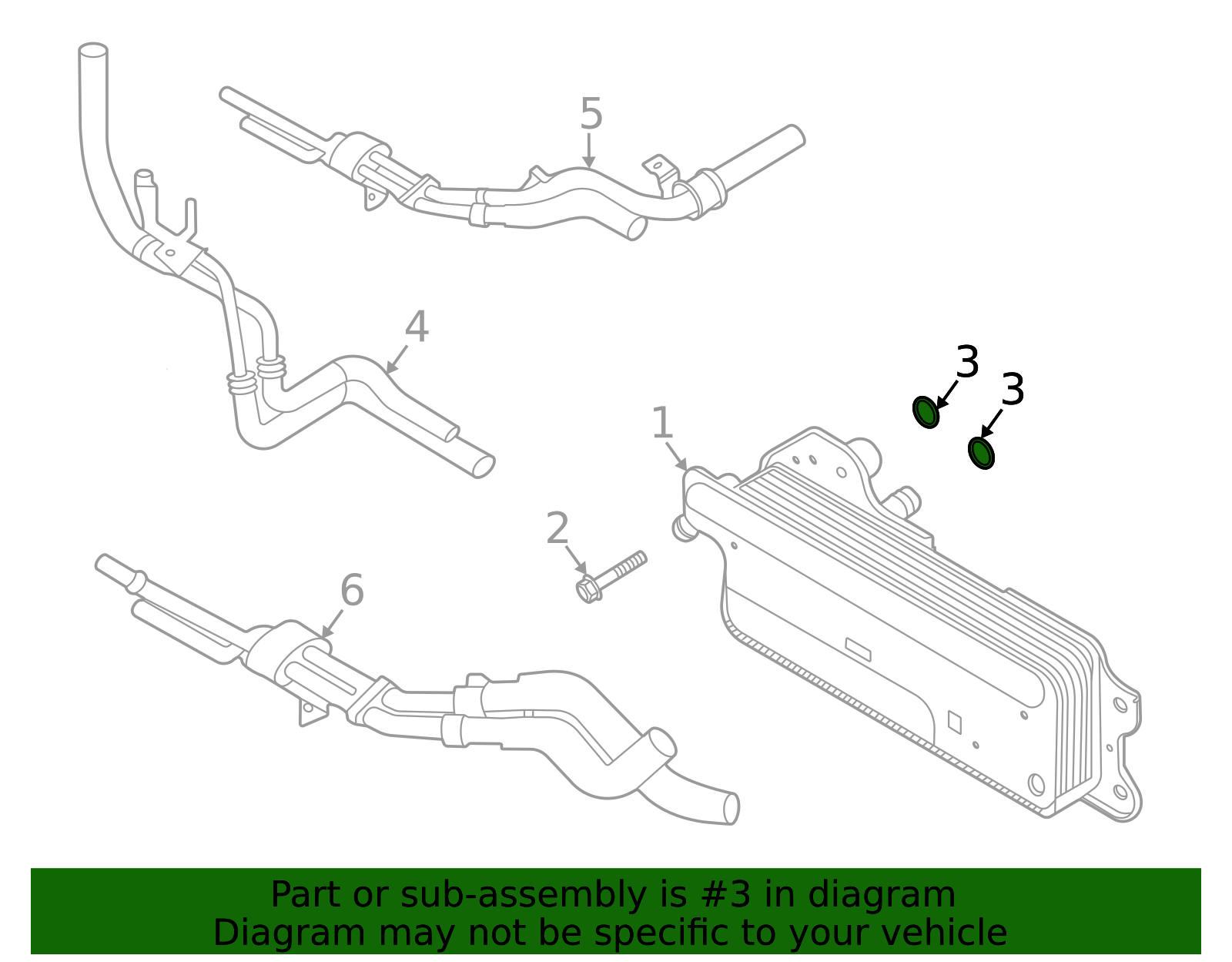 5
4
3
3
1
2
6

Part or sub-assembly is #3 in diagram
Diagram may not be specific to your vehicle