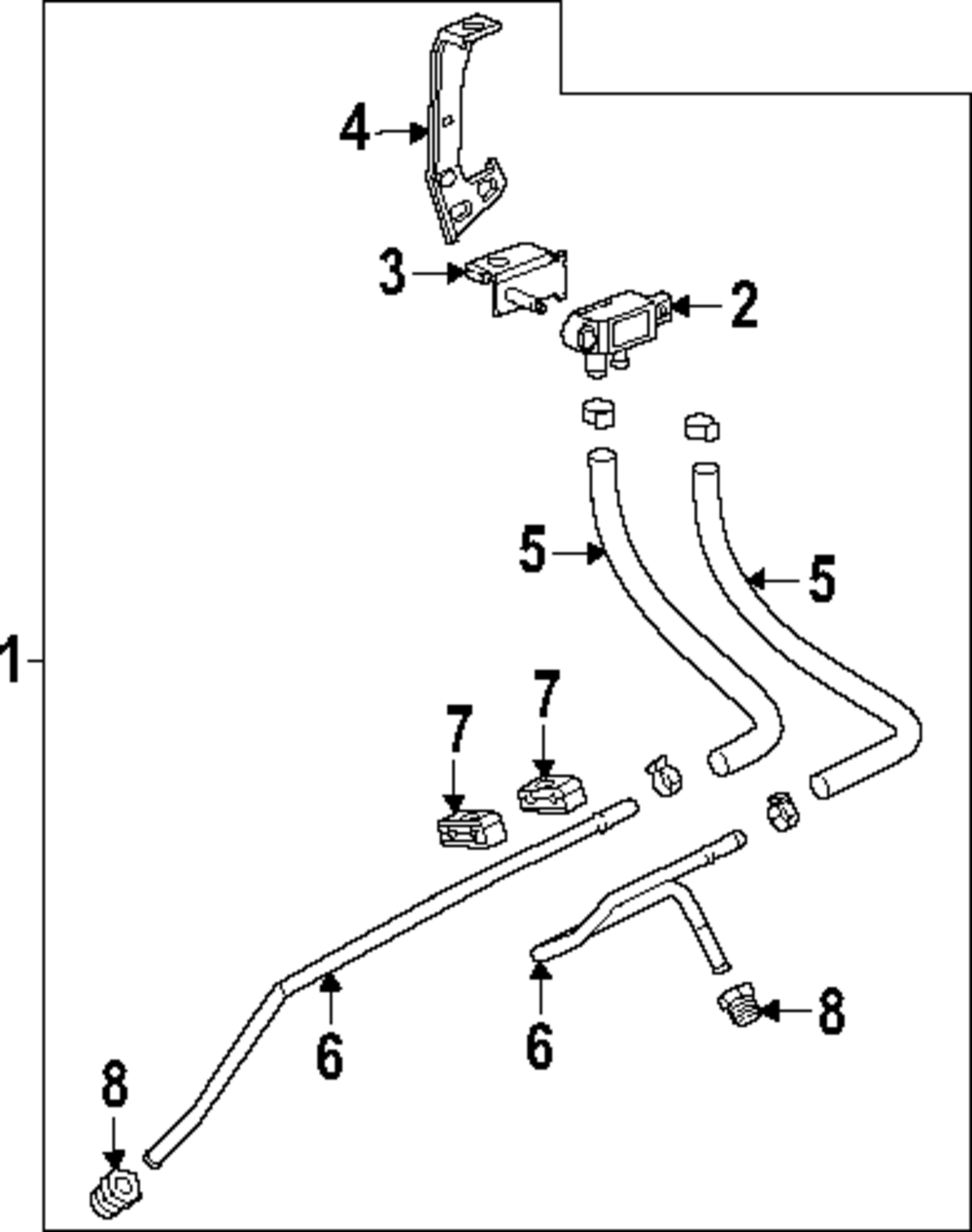 4
3
2
5
5
1
7
7
6
6
8
8