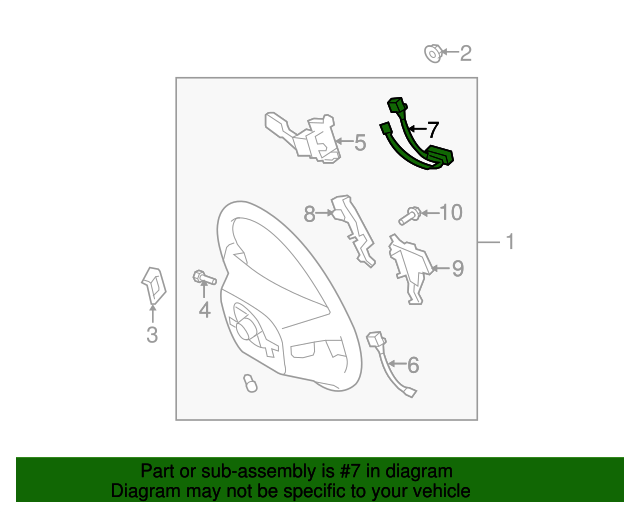 2
7
5
8
10
1
9
3
4
6

Part or sub-assembly is #7 in diagram
Diagram may not be specific to your vehicle