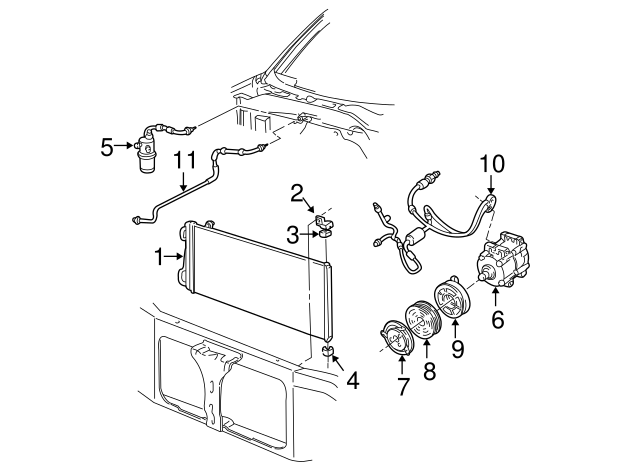 5
11
2
3
1
10
6
9
8
7
4