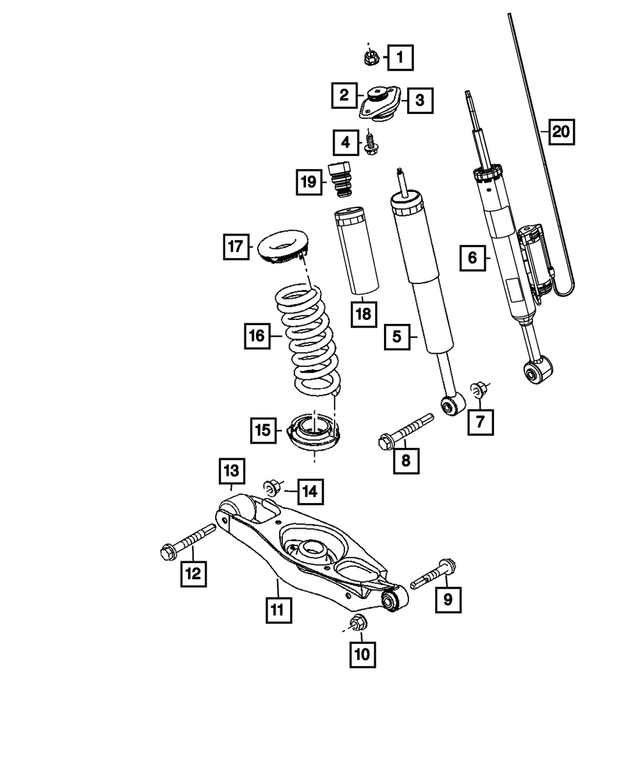 1
2
3
20
4
19
17
6
18
16
5
7
15
8
13
14
12
9
11
10