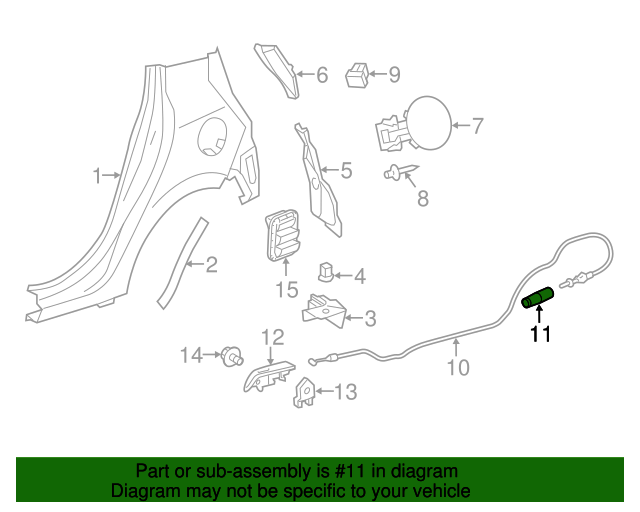 6
9
7
1
5
8
2
15
4
3
11
12
14
10
13

Part or sub-assembly is #11 in diagram
Diagram may not be specific to your vehicle