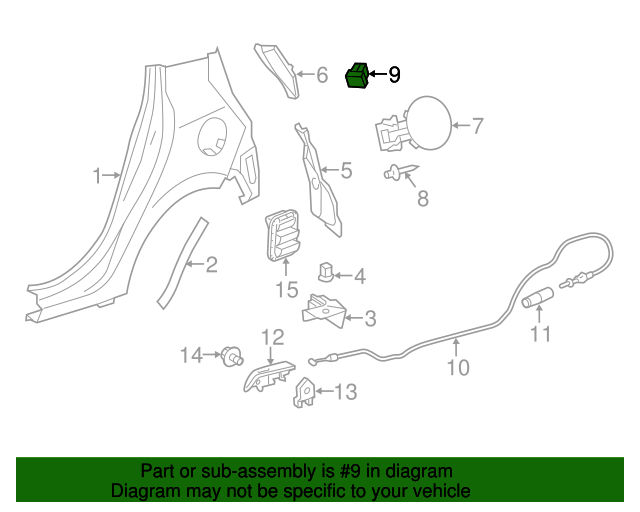 6
9
7
1
5
8
2
15
4
3
11
12
14
10
13

Part or sub-assembly is #9 in diagram
Diagram may not be specific to your vehicle